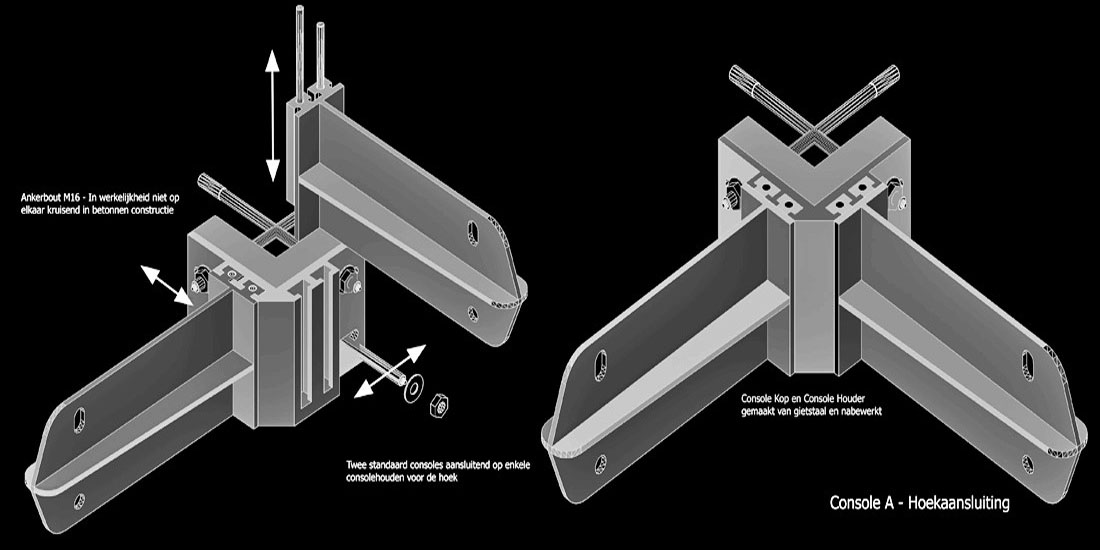 Ankerbout M16 - In werkelijkheid niet op elkaar kruisend in betonnen constructie

Twee standaard consoles aansluitend op enkele consolehouden voor de hoek

Console Kop en Console Houder gemaakt van gietstaal en nabewerkt

Console A - Hoekaansluiting