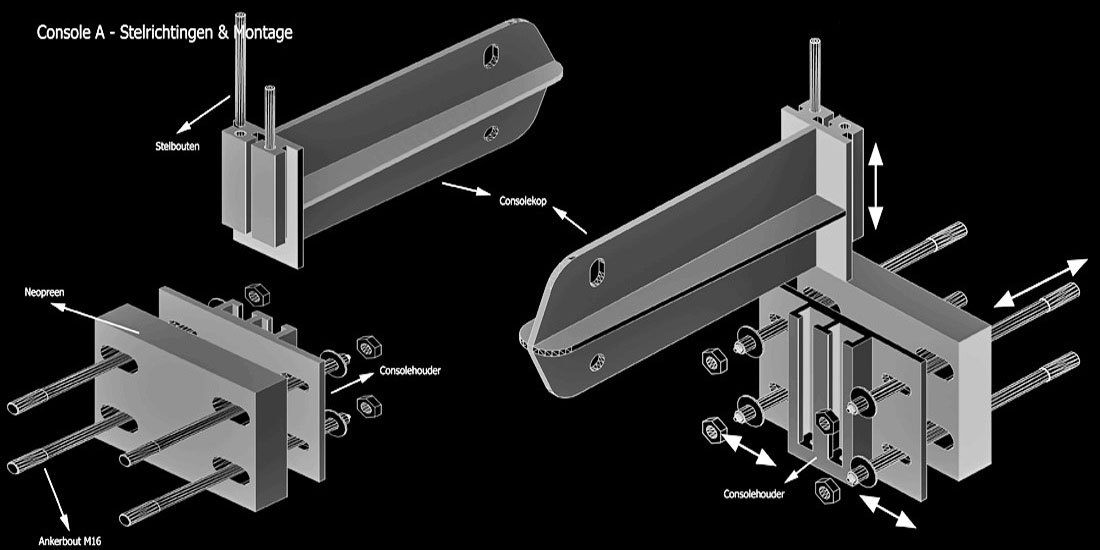 Console A - Stelrichtingen & Montage

Stelbouten

Consolekop

Neopreen

Consolehouder

Ankerbout M16

Consolehouder